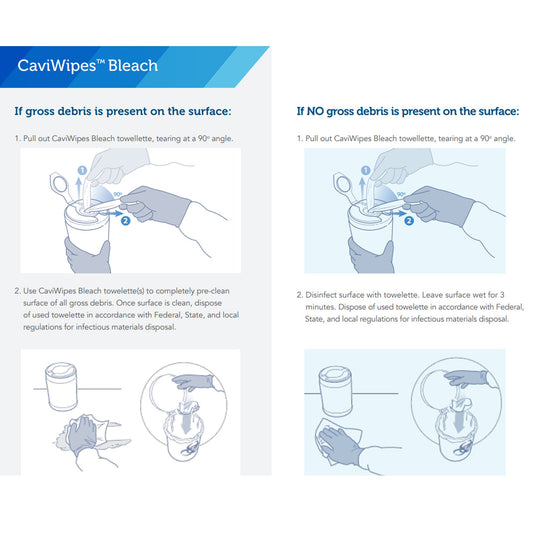 CaviWipes™ Bleach

If gross debris is present on the surface:

1. Pull out CaviWipes Bleach towellette, tearing at a 90° angle.

1
90°
2

2. Use CaviWipes Bleach towelette(s) to completely pre-clean surface of all gross debris. Once surface is clean, dispose of used towelette in accordance with Federal, State, and local regulations for infectious materials disposal.

If NO gross debris is present on the surface:

1. Pull out CaviWipes Bleach towellette, tearing at a 90° angle.

1
90°
2

2. Disinfect surface with towelette. Leave surface wet for 3 minutes. Dispose of used towelette in accordance with Federal, State, and local regulations for infectious materials disposal.