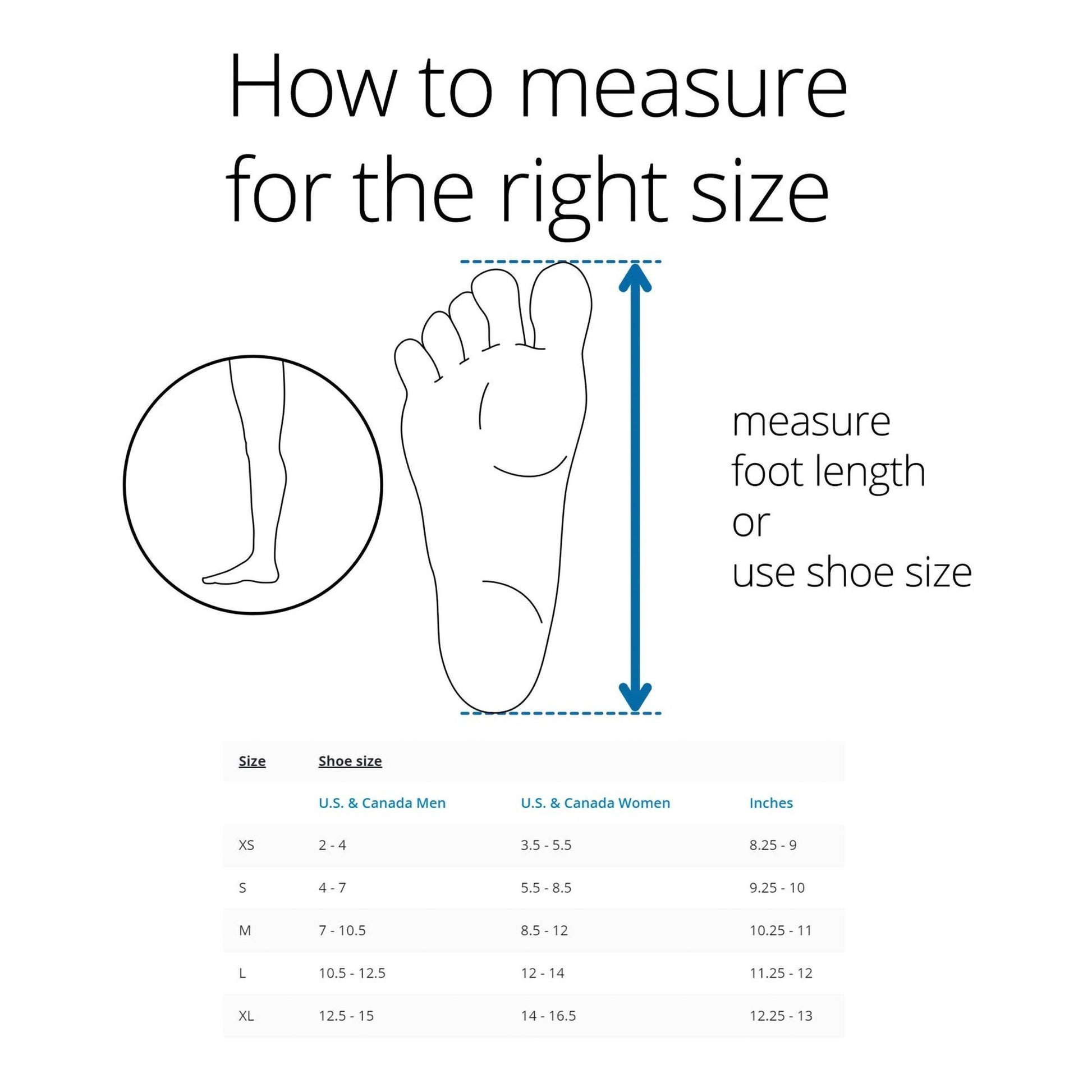 How to measure for the right size

measure
foot length
or
use shoe size

| Size | Shoe size | | |
|---|---|---|---|
| | U.S. & Canada Men | U.S. & Canada Women | Inches |
| XS | 2 - 4 | 3.5 - 5.5 | 8.25 - 9 |
| S | 4 - 7 | 5.5 - 8.5 | 9.25 - 10 |
| M | 7 - 10.5 | 8.5 - 12 | 10.25 - 11 |
| L | 10.5 - 12.5 | 12 - 14 | 11.25 - 12 |
| XL | 12.5 - 15 | 14 - 16.5 | 12.25 - 13 |