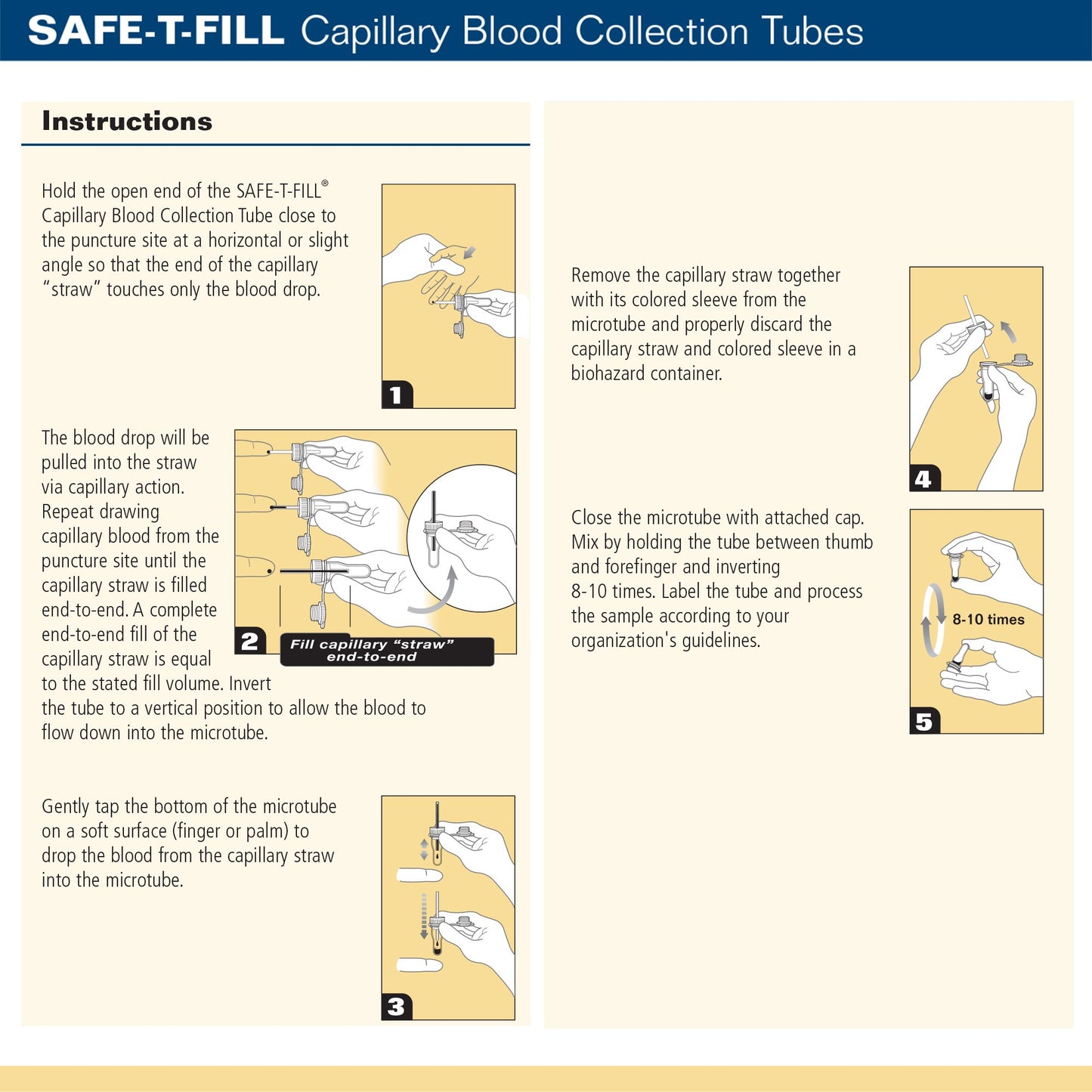 SAFE-T-FILL Capillary Blood Collection Tubes

Instructions

Hold the open end of the SAFE-T-FILL® Capillary Blood Collection Tube close to the puncture site at a horizontal or slight angle so that the end of the capillary "straw" touches only the blood drop.

1

The blood drop will be pulled into the straw via capillary action. Repeat drawing capillary blood from the puncture site until the capillary straw is filled end-to-end. A complete end-to-end fill of the capillary straw is equal to the stated fill volume. Invert the tube to a vertical position to allow the blood to flow down into the microtube.

2

Fill capillary "straw" end-to-end

Gently tap the bottom of the microtube on a soft surface (finger or palm) to drop the blood from the capillary straw into the microtube.

3

Remove the capillary straw together with its colored sleeve from the microtube and properly discard the capillary straw and colored sleeve in a biohazard container.

4

Close the microtube with attached cap. Mix by holding the tube between thumb and forefinger and inverting 8-10 times. Label the tube and process the sample according to your organization's guidelines.

8-10 times

5