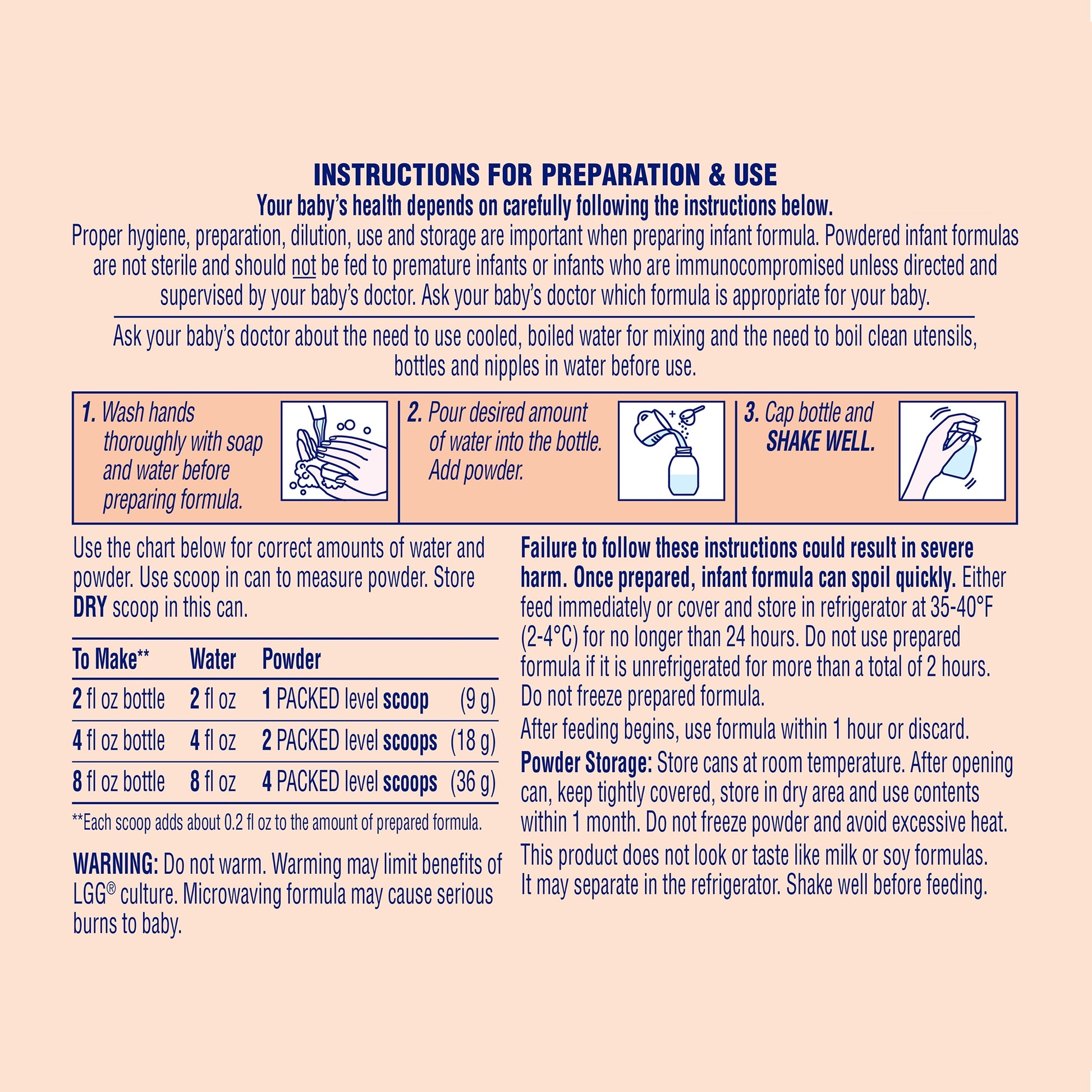 INSTRUCTIONS FOR PREPARATION & USE

Your baby's health depends on carefully following the instructions below.

Proper hygiene, preparation, dilution, use and storage are important when preparing infant formula. Powdered infant formulas are not sterile and should not be fed to premature infants or infants who are immunocompromised unless directed and supervised by your baby's doctor. Ask your baby's doctor which formula is appropriate for your baby.

Ask your baby's doctor about the need to use cooled, boiled water for mixing and the need to boil clean utensils, bottles and nipples in water before use.

1. Wash hands thoroughly with soap and water before preparing formula.

2. Pour desired amount of water into the bottle. Add powder.

3. Cap bottle and SHAKE WELL.

Use the chart below for correct amounts of water and powder. Use scoop in can to measure powder. Store DRY scoop in this can.

| To Make** | Water | Powder | |
|---|---|---|---|
| 2 fl oz bottle | 2 fl oz | 1 PACKED level scoop | (9 g) |
| 4 fl oz bottle | 4 fl oz | 2 PACKED level scoops | (18 g) |
| 8 fl oz bottle | 8 fl oz | 4 PACKED level scoops | (36 g) |

**Each scoop adds about 0.2 fl oz to the amount of prepared formula.

WARNING: Do not warm. Warming may limit benefits of LGG® culture. Microwaving formula may cause serious burns to baby.

Failure to follow these instructions could result in severe harm. Once prepared, infant formula can spoil quickly. Either feed immediately or cover and store in refrigerator at 35-40°F (2-4°C) for no longer than 24 hours. Do not use prepared formula if it is unrefrigerated for more than a total of 2 hours. Do not freeze prepared formula.

After feeding begins, use formula within 1 hour or discard.

Powder Storage: Store cans at room temperature. After opening can, keep tightly covered, store in dry area and use contents within 1 month. Do not freeze powder and avoid excessive heat.

This product does not look or taste like milk or soy formulas. It may separate in the refrigerator. Shake well before feeding.