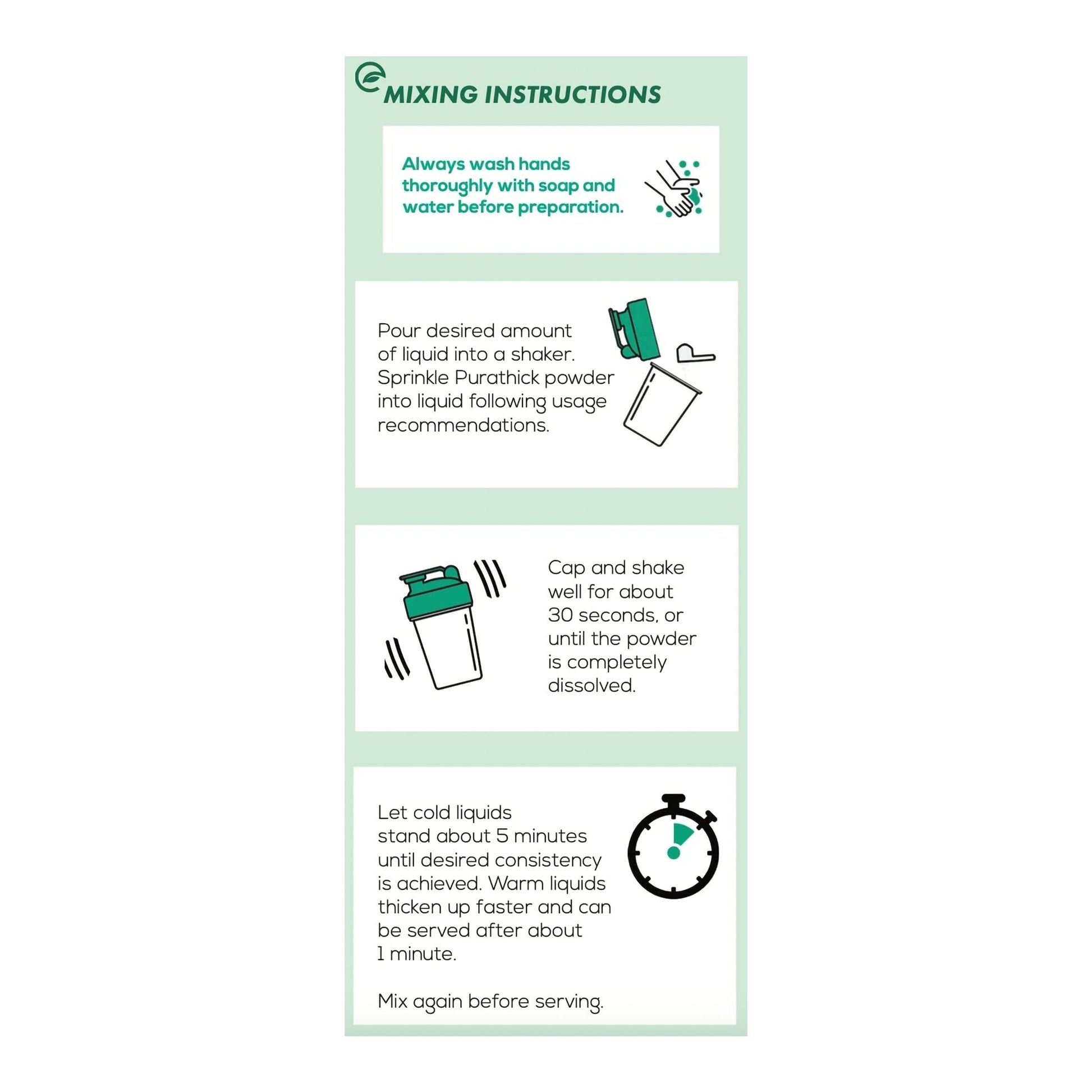 MIXING INSTRUCTIONS

Always wash hands thoroughly with soap and water before preparation.

Pour desired amount of liquid into a shaker. Sprinkle Purathick powder into liquid following usage recommendations.

Cap and shake well for about 30 seconds, or until the powder is completely dissolved.

Let cold liquids stand about 5 minutes until desired consistency is achieved. Warm liquids thicken up faster and can be served after about 1 minute.

Mix again before serving.