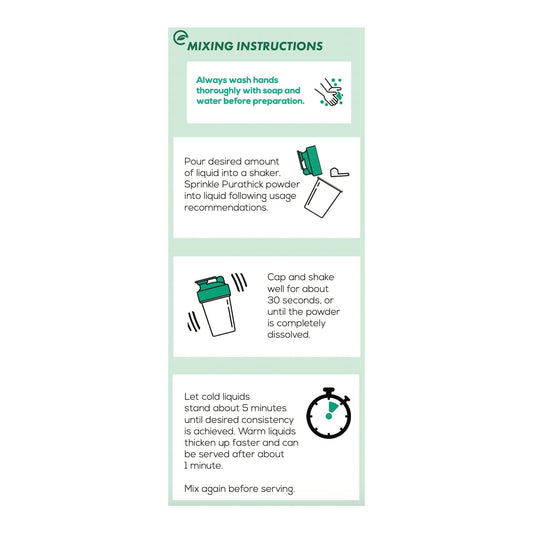 MIXING INSTRUCTIONS

Always wash hands thoroughly with soap and water before preparation.

Pour desired amount of liquid into a shaker. Sprinkle Purathick powder into liquid following usage recommendations.

Cap and shake well for about 30 seconds, or until the powder is completely dissolved.

Let cold liquids stand about 5 minutes until desired consistency is achieved. Warm liquids thicken up faster and can be served after about 1 minute.

Mix again before serving.