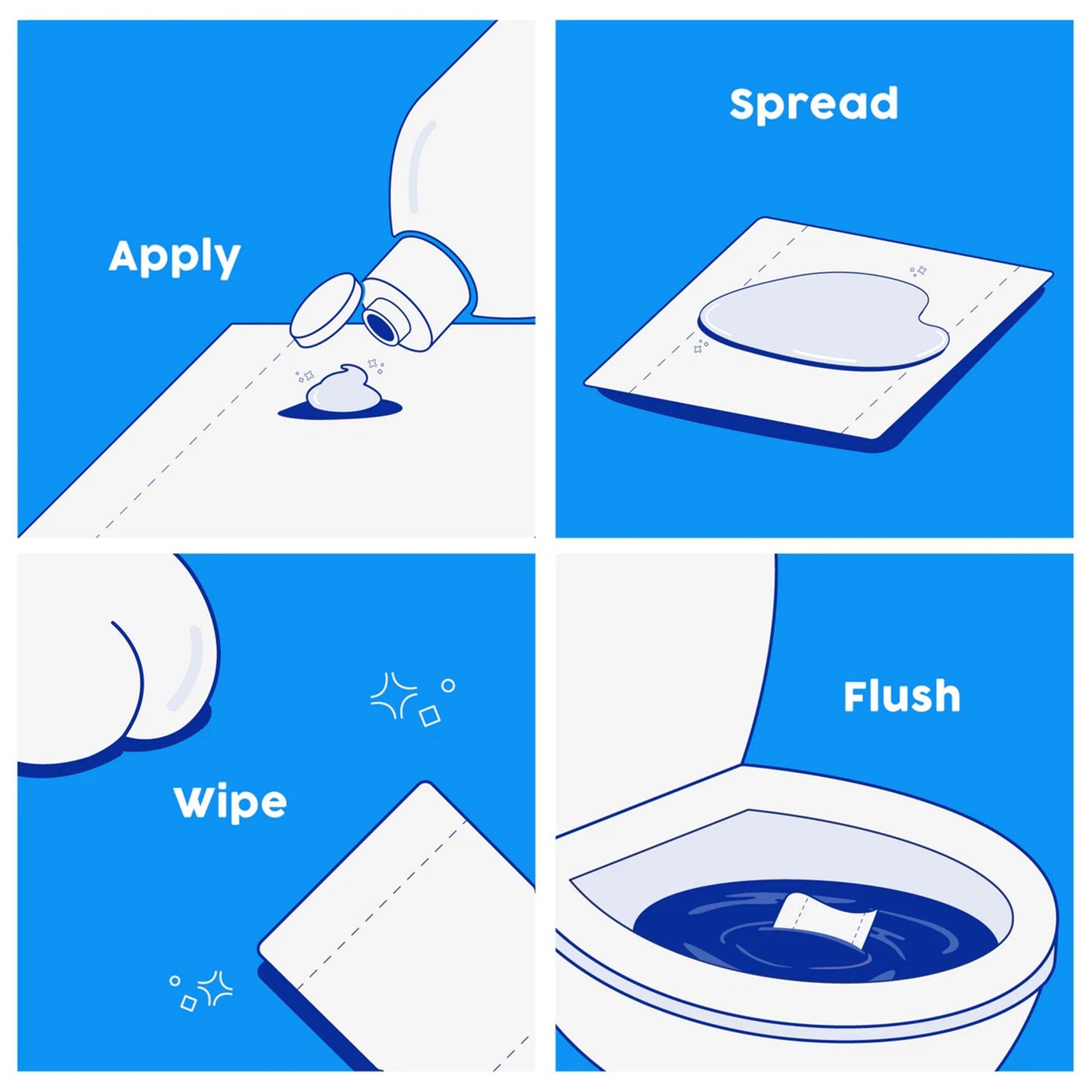 Apply

Spread

Wipe

Flush