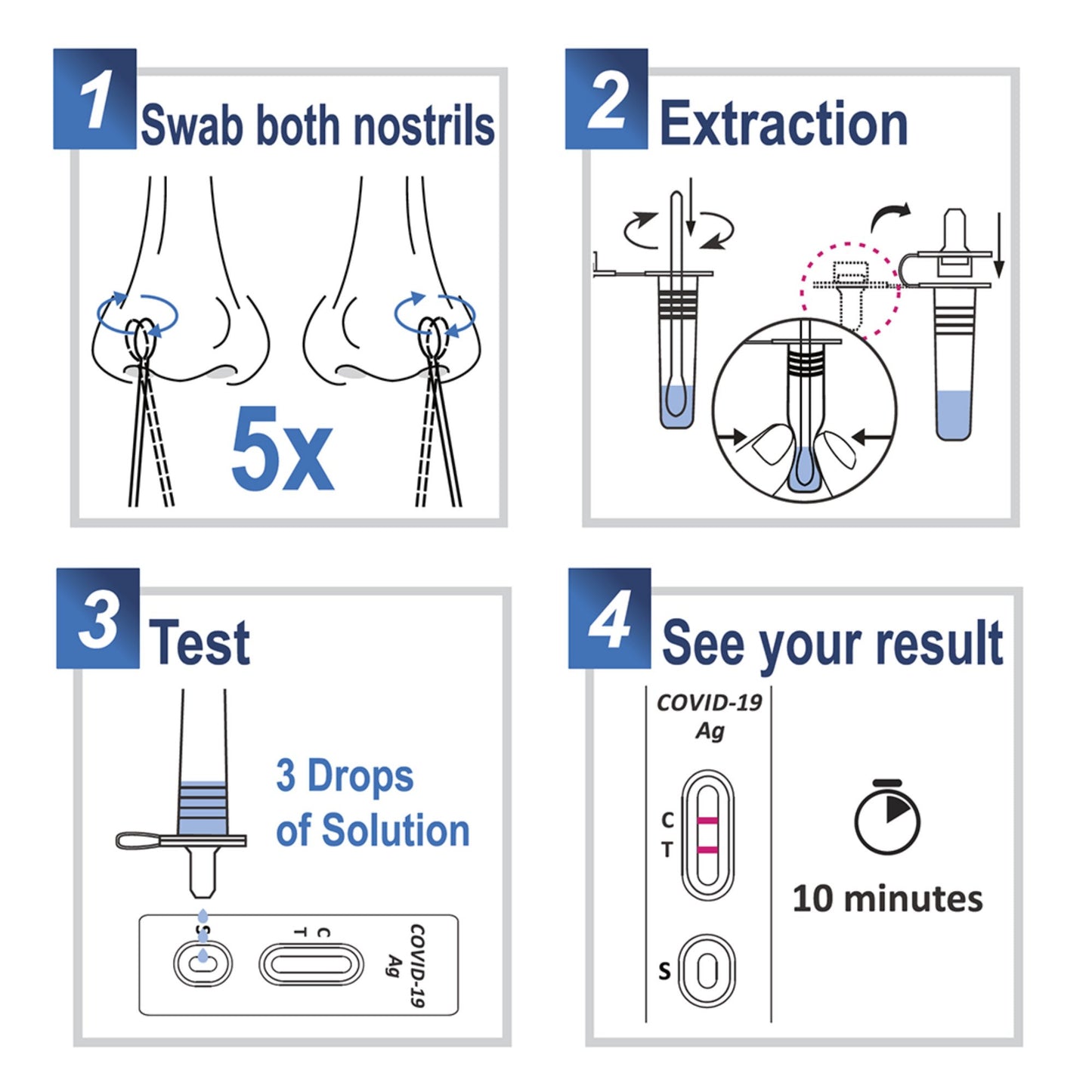 1 Swab both nostrils

5x

2 Extraction

3 Test

3 Drops of Solution

S

C
T

COVID-19
Ag

4 See your result

COVID-19
Ag

C
T

S

10 minutes