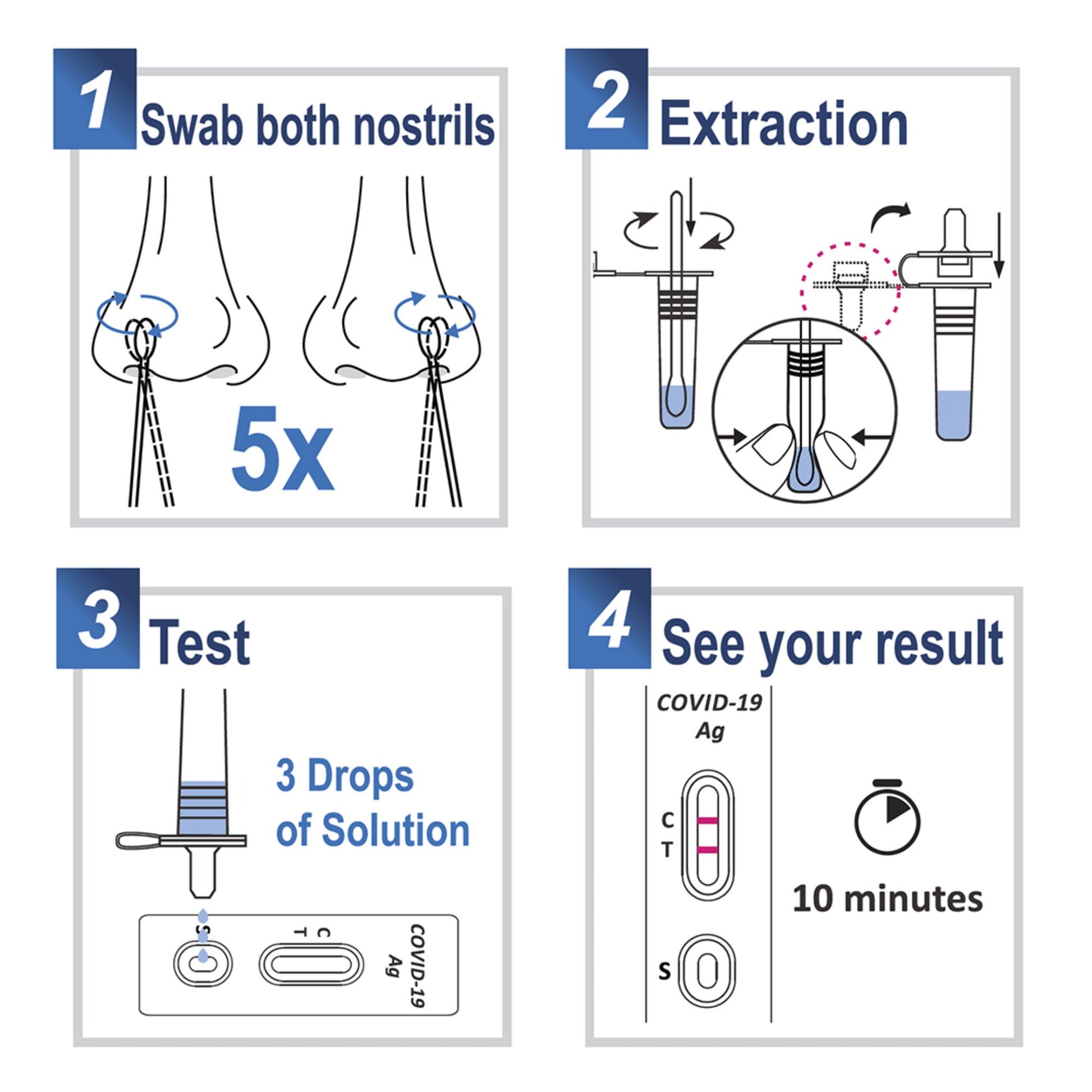 1 Swab both nostrils

5x

2 Extraction

3 Test

3 Drops of Solution

S

C
T

COVID-19
Ag

4 See your result

COVID-19
Ag

C
T

S

10 minutes