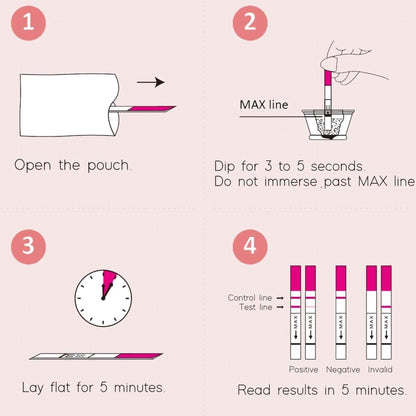 1

Open the pouch.

2

MAX line

Dip for 3 to 5 seconds. Do not immerse past MAX line

3

Lay flat for 5 minutes.

4

Control line →
Test line →

MAX MAX MAX MAX MAX

Positive Negative Invalid

Read results in 5 minutes.